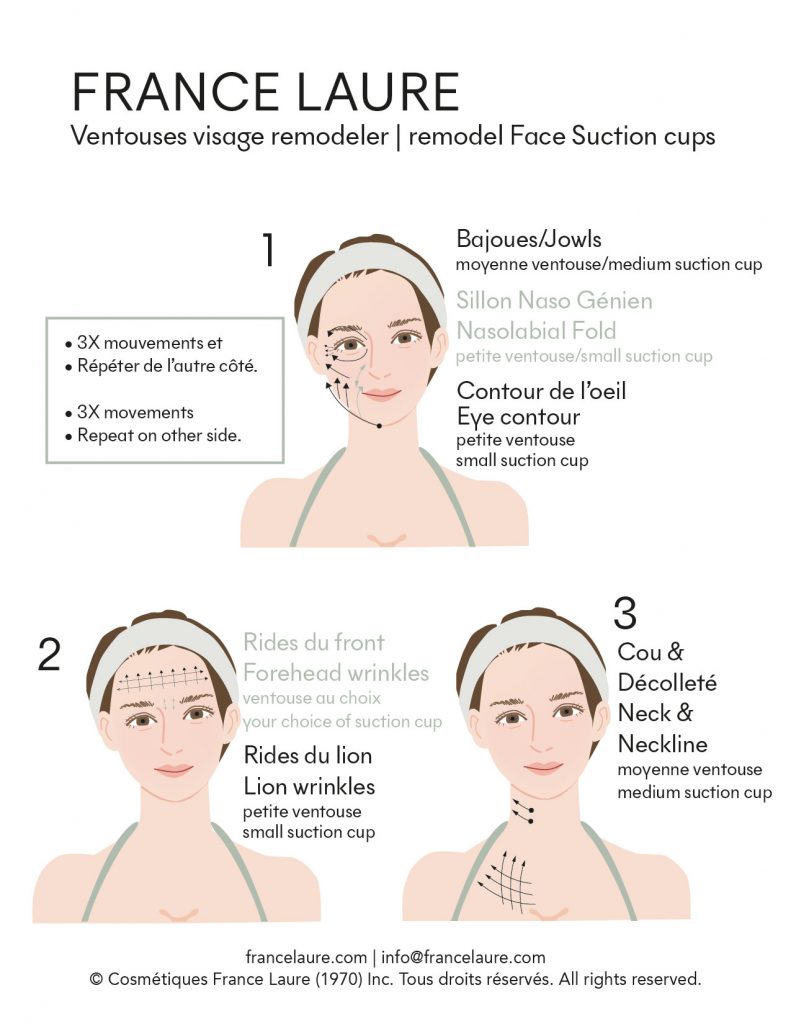 FRANCE LAURE
Ventouses visage remodeler | remodel Face Suction cups

• 3X mouvements et
• Répéter de l'autre côté.

• 3X movements
• Repeat on other side.

1

Bajoues/Jowls
moyenne ventouse/medium suction cup

Sillon Naso Génien
Nasolabial Fold
petite ventouse/small suction cup

Contour de l'oeil
Eye contour
petite ventouse
small suction cup

2

Rides du front
Forehead wrinkles
ventouse au choix
your choice of suction cup

Rides du lion
Lion wrinkles
petite ventouse
small suction cup

3

Cou &
Décolleté
Neck &
Neckline
moyenne ventouse
medium suction cup

francelaure.com | info@francelaure.com
© Cosmétiques France Laure (1970) Inc. Tous droits réservés. All rights reserved.